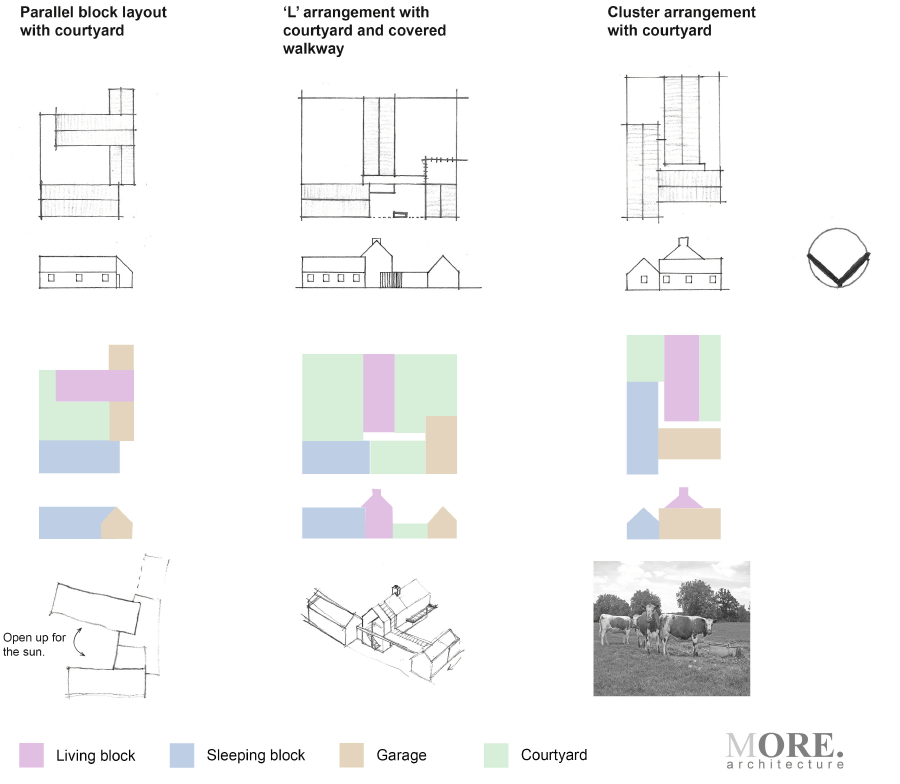 Parallel block layout with courtyard

'L' arrangement with courtyard and covered walkway

Cluster arrangement with courtyard

Open up for the sun.

Living block

Sleeping block

Garage

Courtyard

MORE. architecture